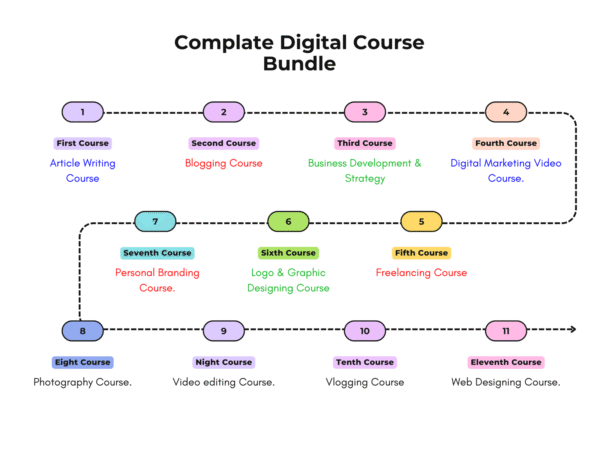 Complate Digital Course Bundle

1
First Course
Article Writing Course

2
Second Course
Blogging Course

3
Third Course
Business Development & Strategy

4
Fourth Course
Digital Marketing Video Course.

5
Fifth Course
Freelancing Course

6
Sixth Course
Logo & Graphic Designing Course

7
Seventh Course
Personal Branding Course.

8
Eight Course
Photography Course.

9
Night Course
Video editing Course.

10
Tenth Course
Vlogging Course

11
Eleventh Course
Web Designing Course.